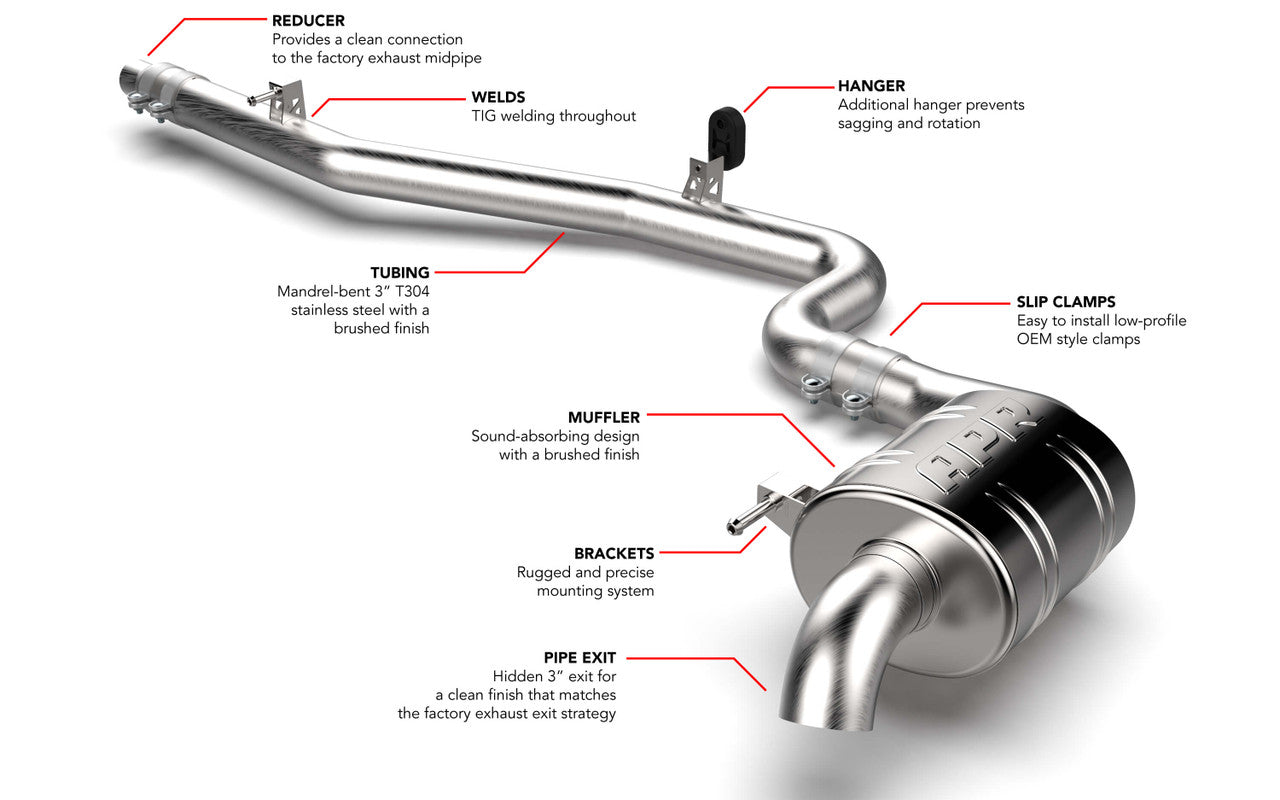 REDUCER
Provides a clean connection to the factory exhaust midpipe

WELDS
TIG welding throughout

HANGER
Additional hanger prevents sagging and rotation

TUBING
Mandrel-bent 3" T304 stainless steel with a brushed finish

SLIP CLAMPS
Easy to install low-profile OEM style clamps

MUFFLER
Sound-absorbing design with a brushed finish

APR

BRACKETS
Rugged and precise mounting system

PIPE EXIT
Hidden 3" exit for a clean finish that matches the factory exhaust exit strategy