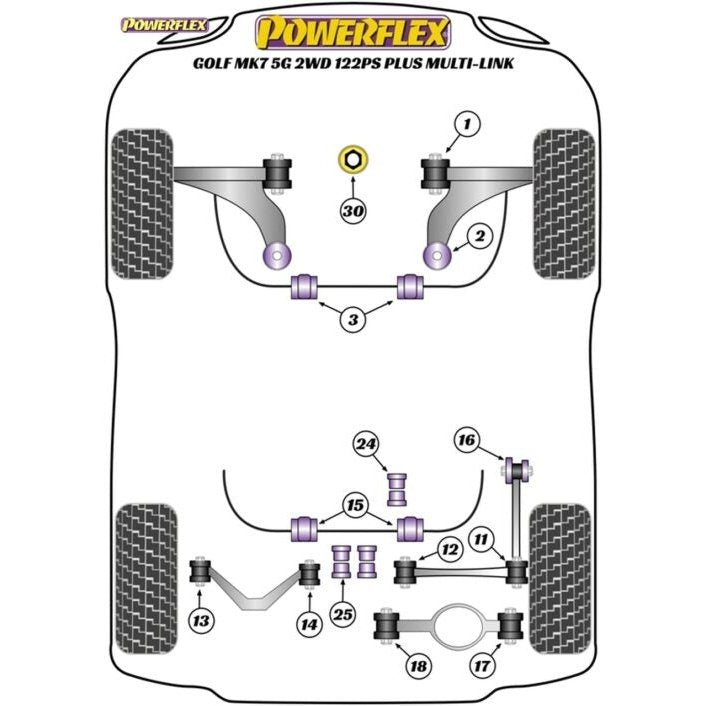 POWERFLEX

POWERFLEX

GOLF MK7 5G 2WD 122PS PLUS MULTI-LINK

1

30

2

3

24

16

15

12

11

13

14

25

18

17