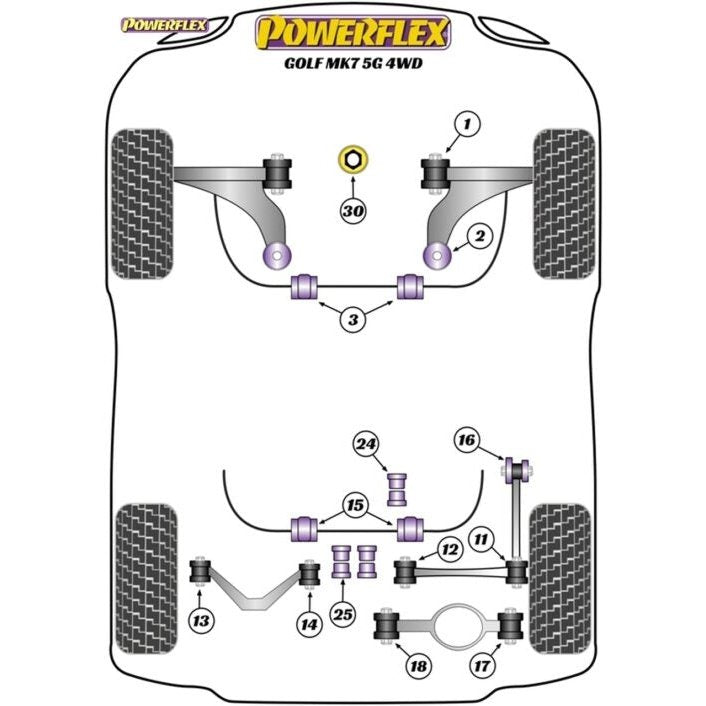 POWERFLEX

POWERFLEX

GOLF MK7 5G 4WD

1

30

2

3

24

16

15

12

11

13

14

25

18

17