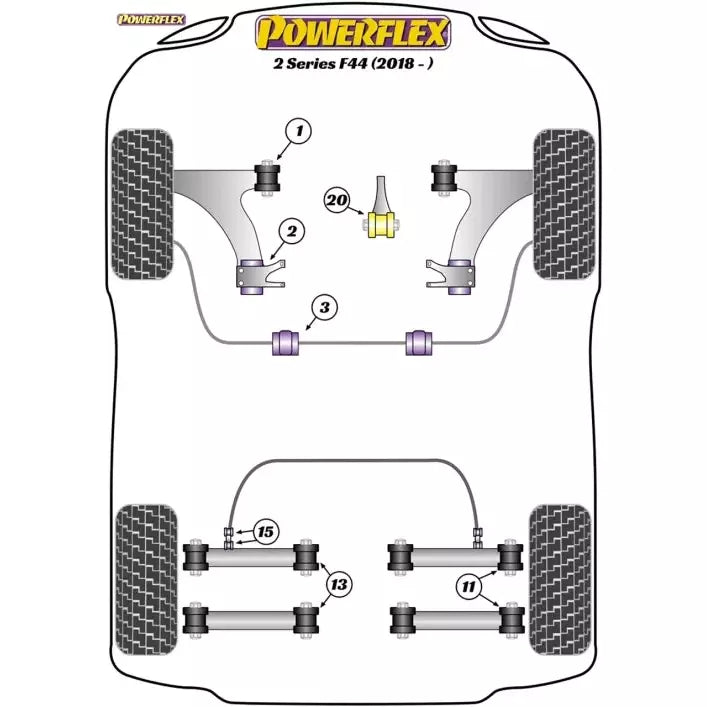 POWERFLEX

POWERFLEX

2 Series F44 (2018 - )

1

20

2

3

15

13

11