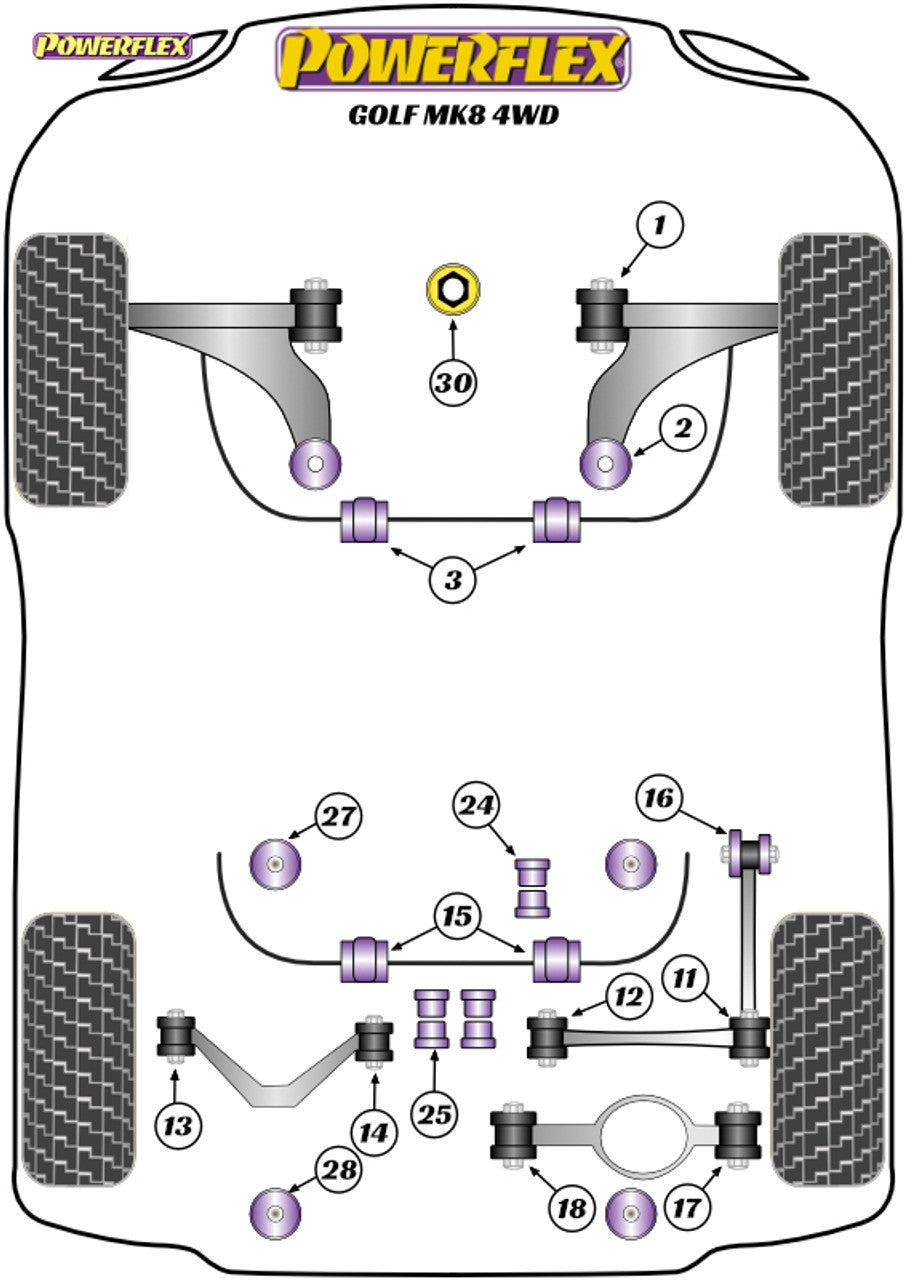 POWERFLEX

POWERFLEX

GOLF MK8 4WD

1

30

2

3

27

24

16

15

12

11

13

14

25

28

18

17