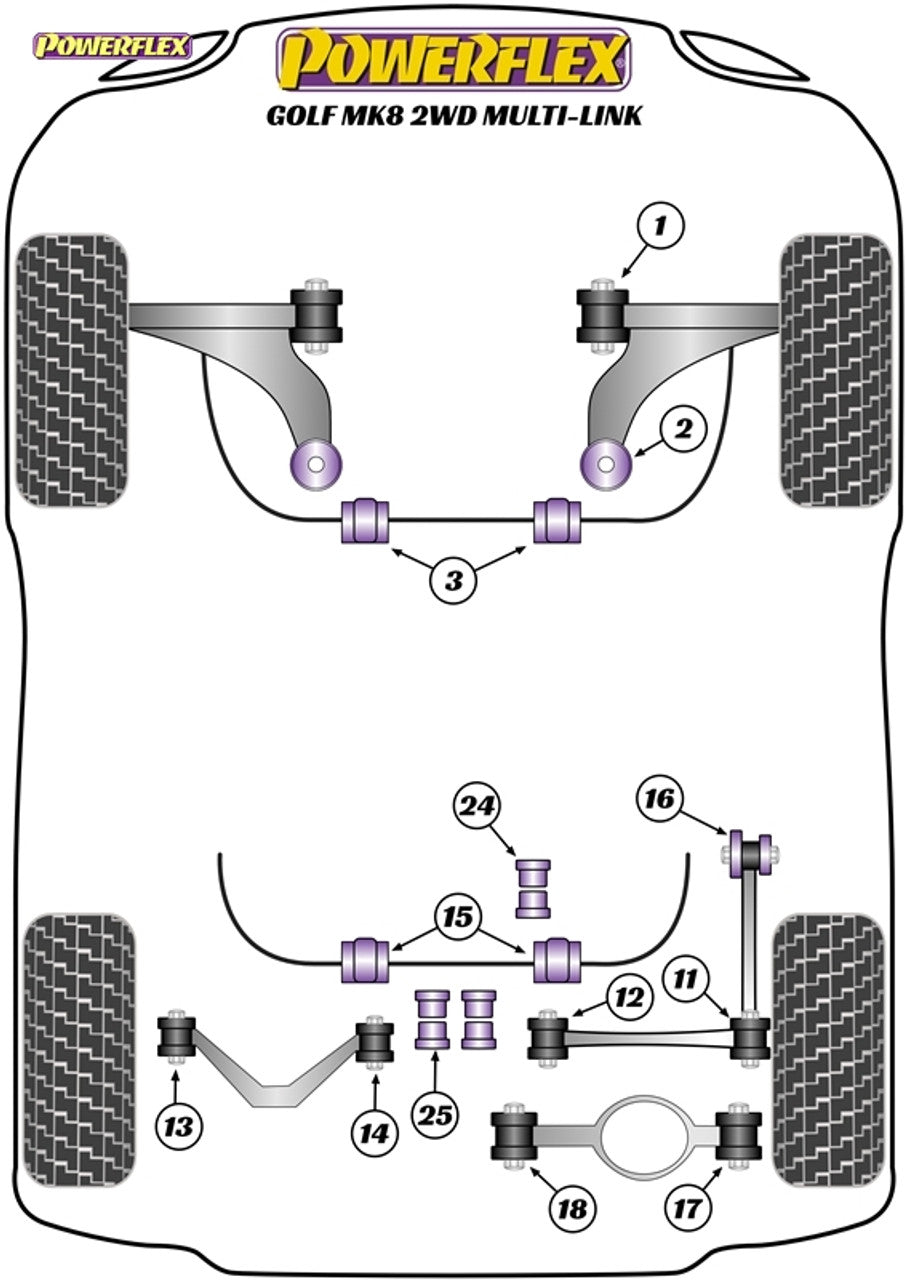 POWERFLEX

POWERFLEX

GOLF MK8 2WD MULTI-LINK

1

2

3

24

16

15

12

11

13

14

25

18

17