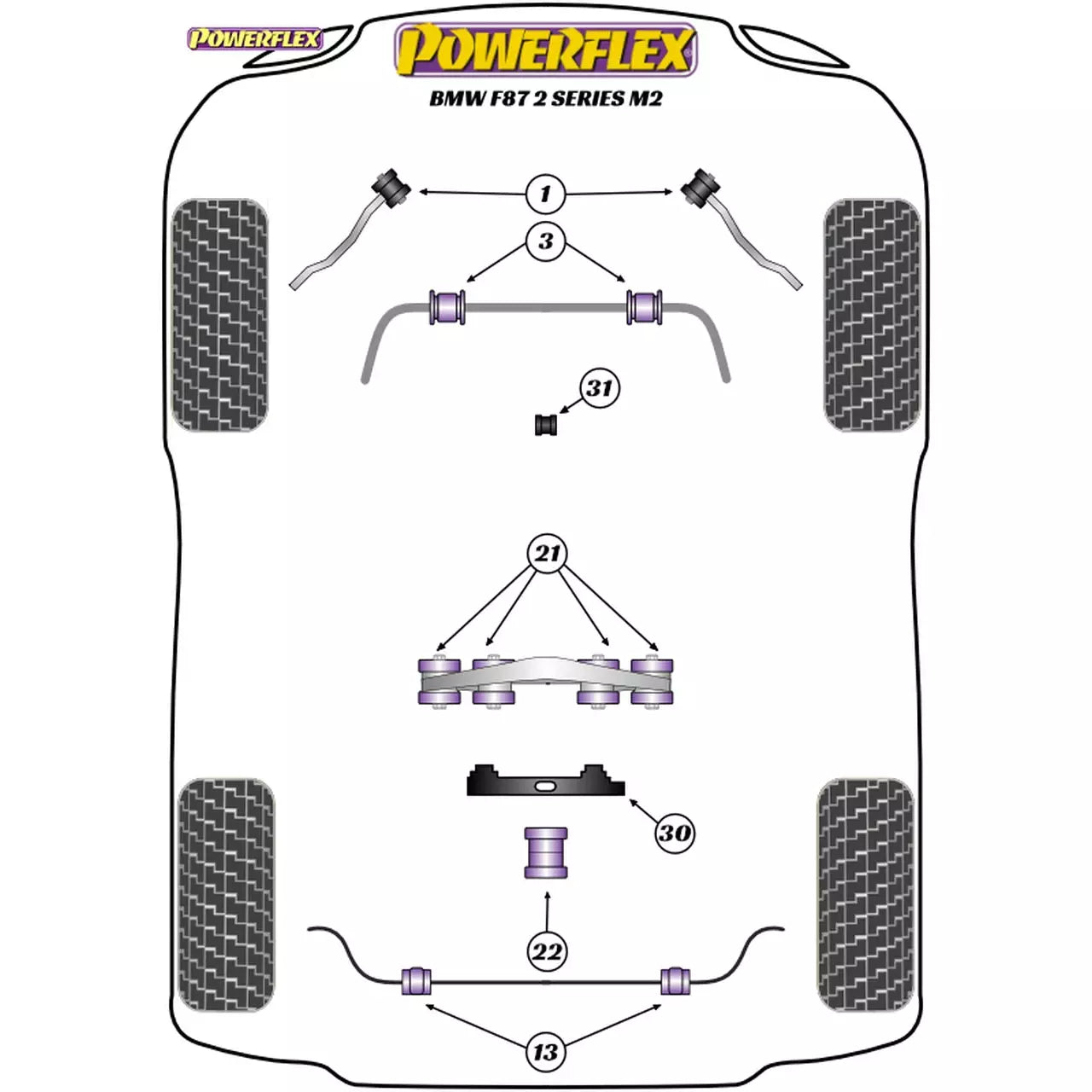 POWERFLEX

POWERFLEX

BMW F87 2 SERIES M2

1

3

31

21

30

22

13