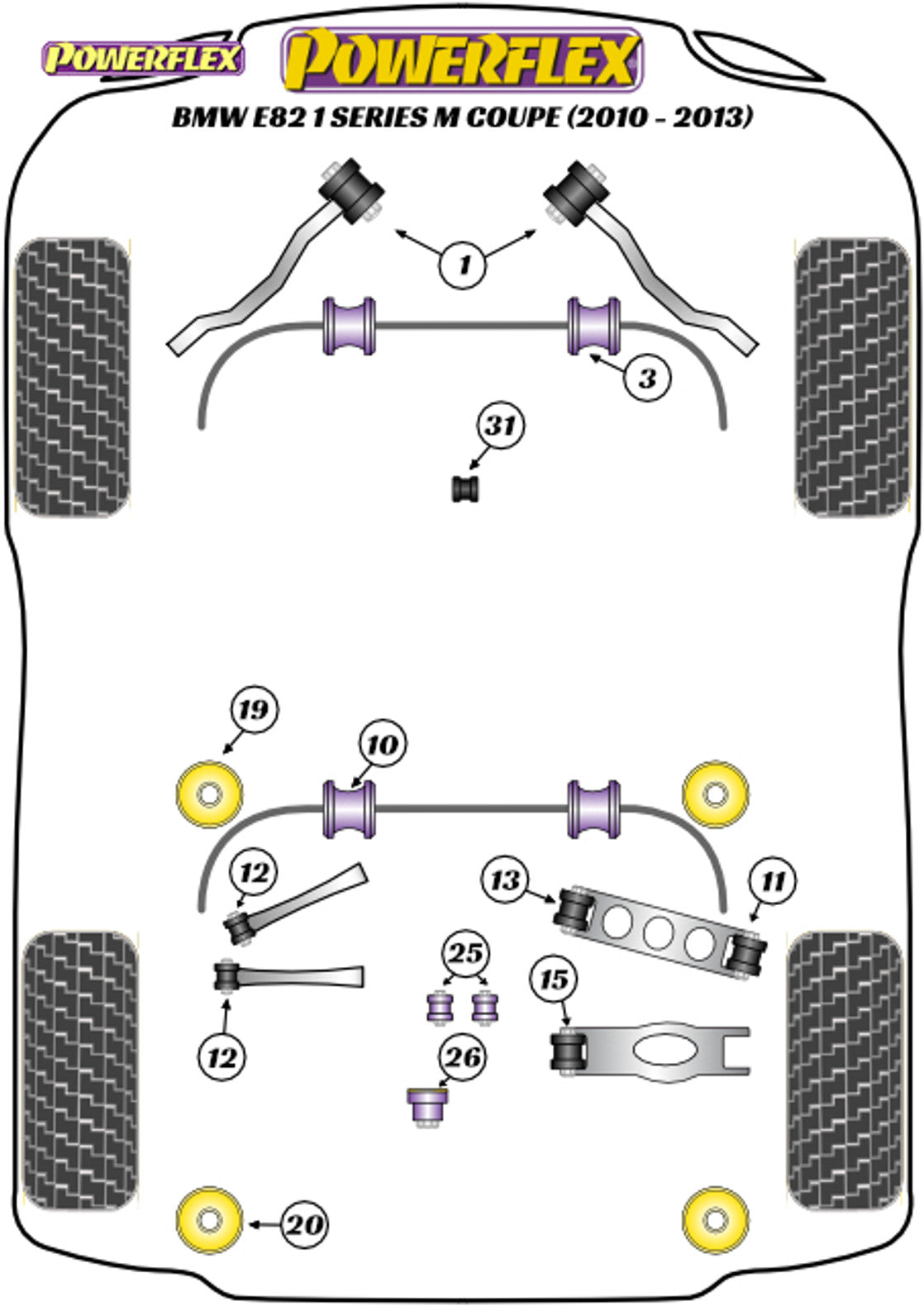 POWERFLEX

POWERFLEX

BMW E82 1 SERIES M COUPE (2010 - 2013)

1

3

31

19

10

12

13

11

25

15

12

26

20