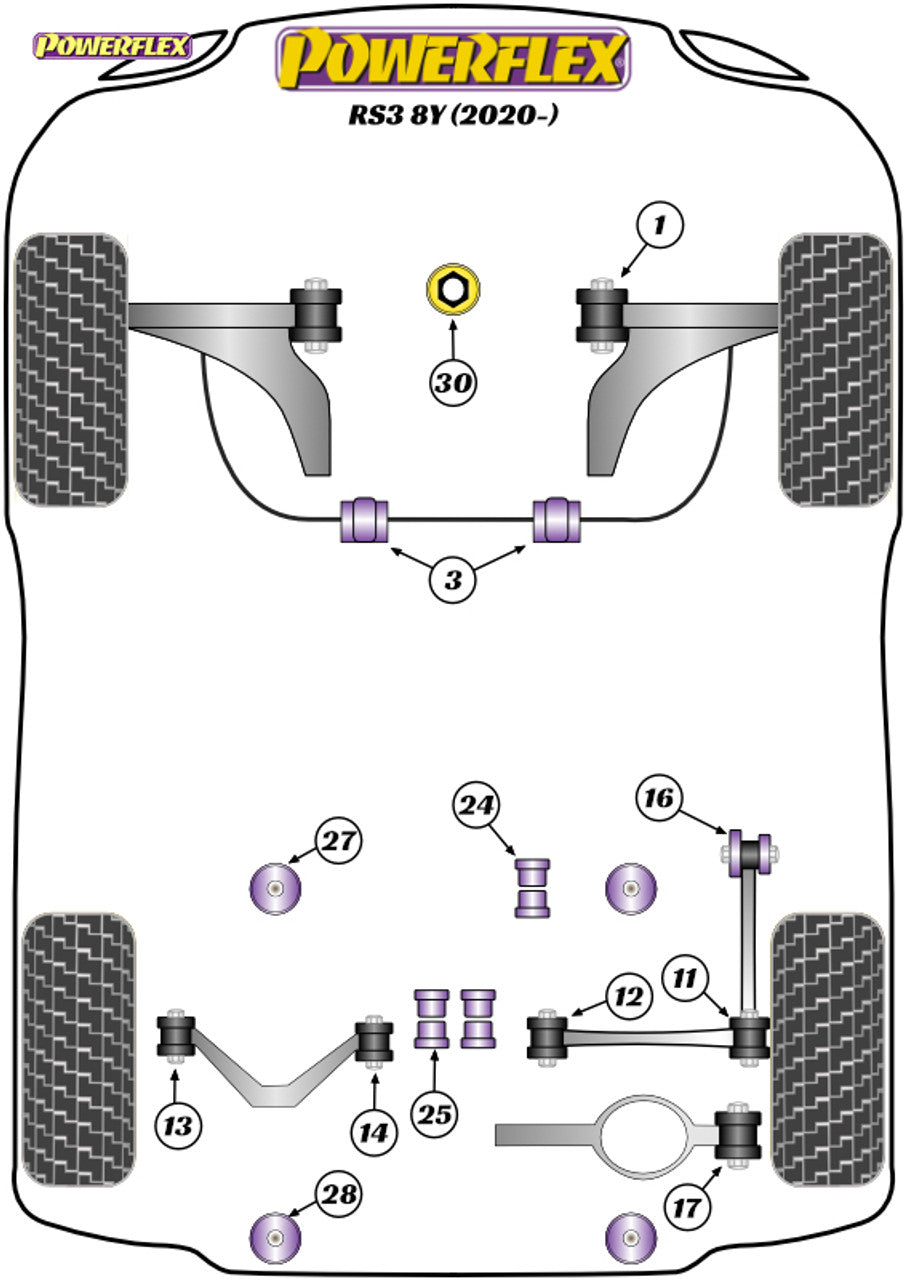 POWERFLEX

POWERFLEX

RS3 8Y (2020-)

1

30

3

24

16

27

12

11

13

14

25

17

28