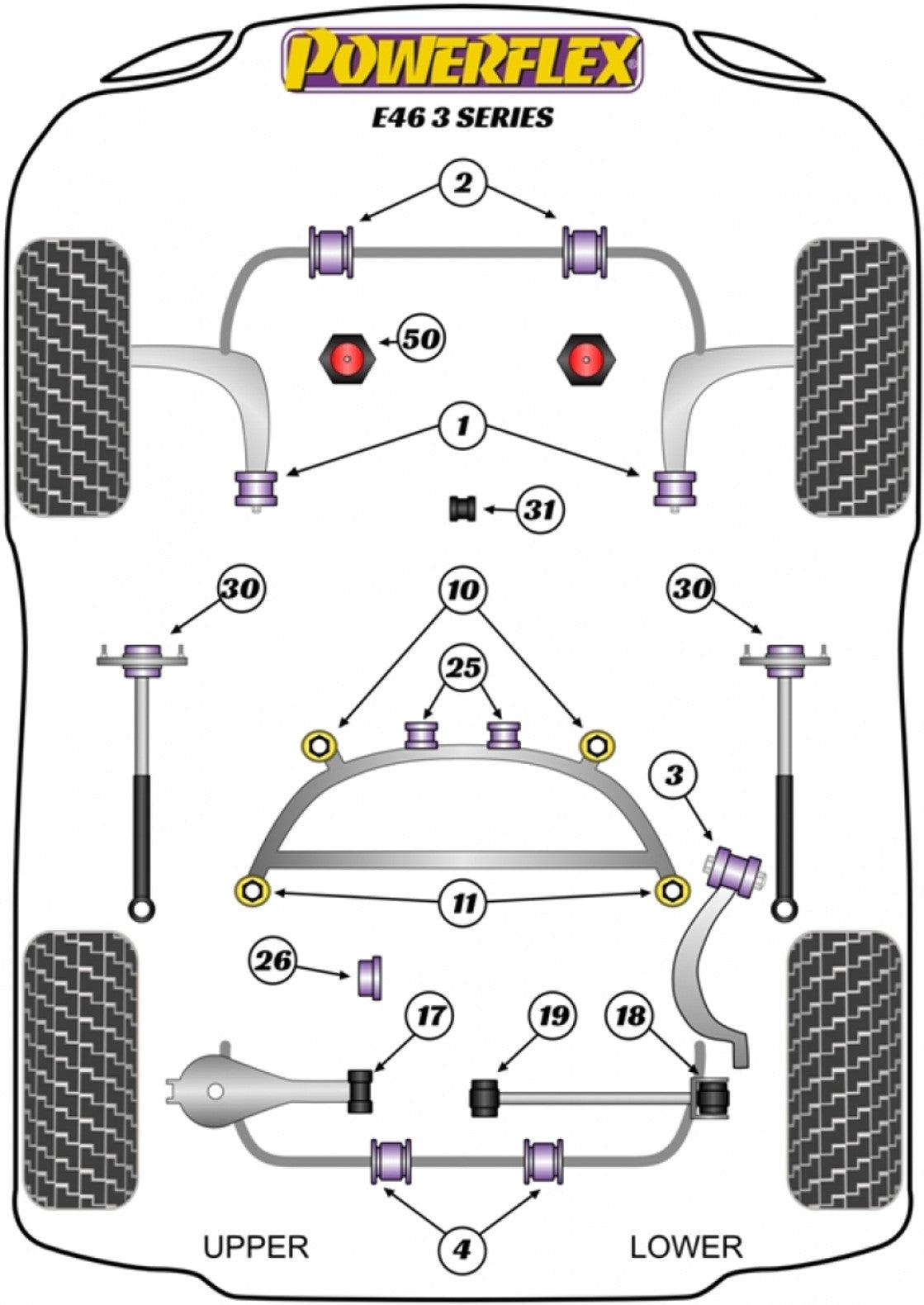 POWERFLEX
E46 3 SERIES

2

50

1

31

30

10

30

25

3

11

26

17

19

18

4

UPPER

LOWER