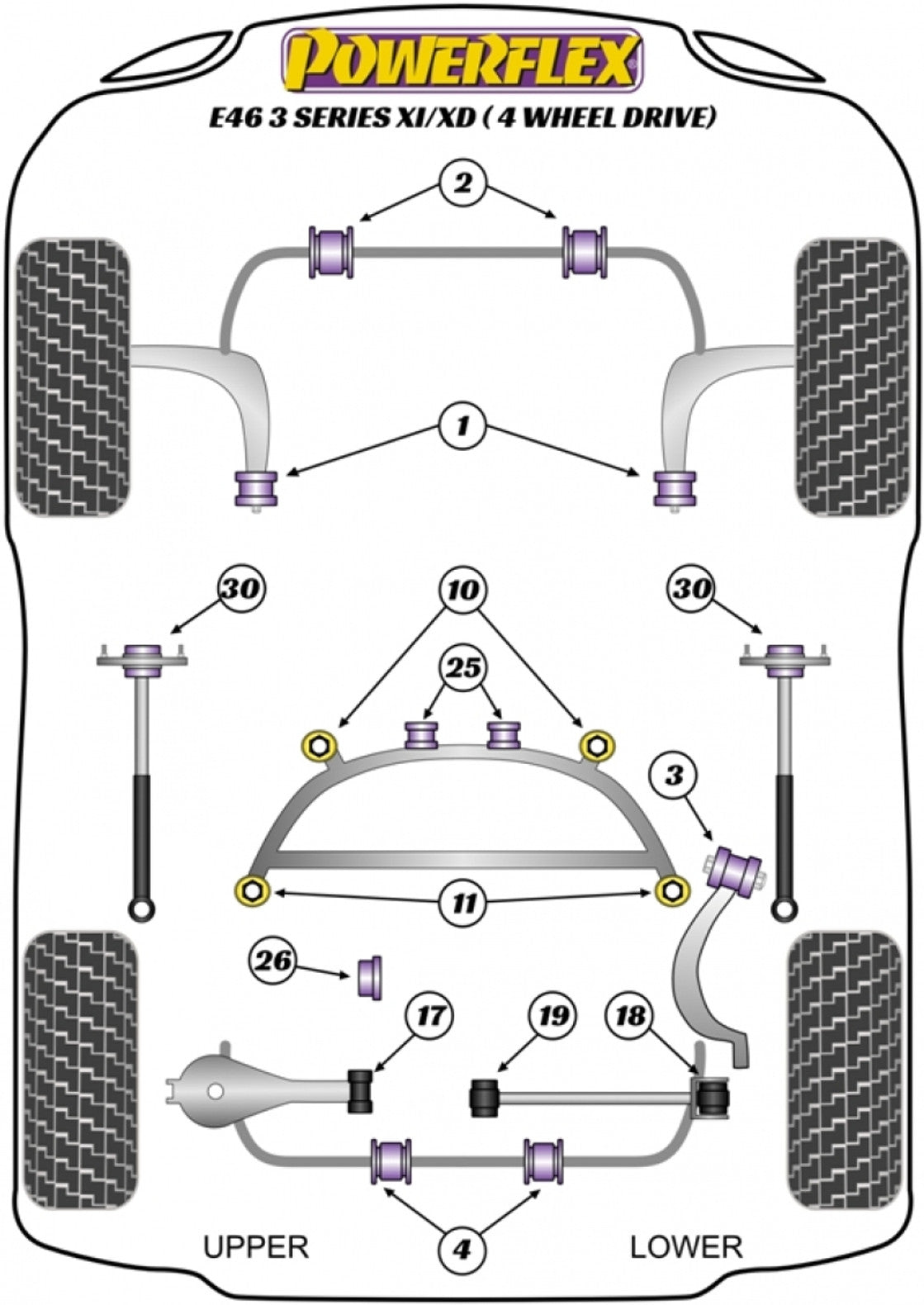 POWERFLEX

E46 3 SERIES XI/XD ( 4 WHEEL DRIVE)

2

1

30

10

30

25

3

11

26

17

19

18

4

UPPER

LOWER