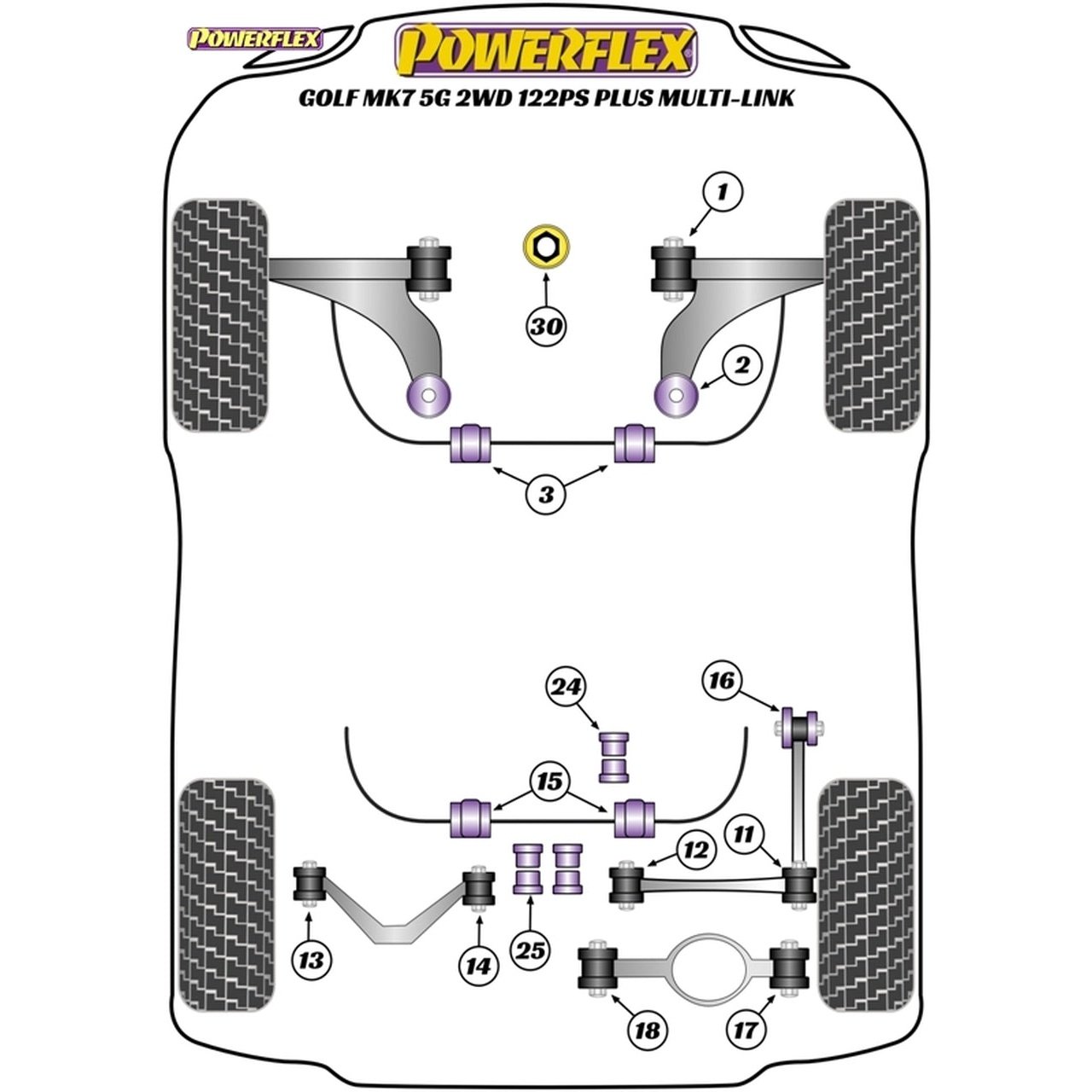 POWERFLEX

POWERFLEX

GOLF MK7 5G 2WD 122PS PLUS MULTI-LINK

1

30

2

3

24

16

15

12

11

13

14

25

18

17