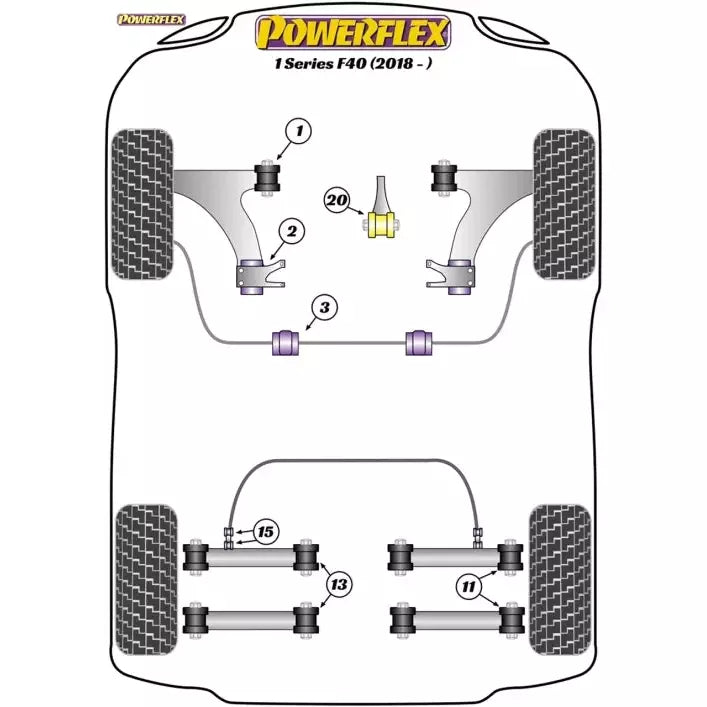 POWERFLEX

POWERFLEX

1 Series F40 (2018 - )

1

20

2

3

15

13

11